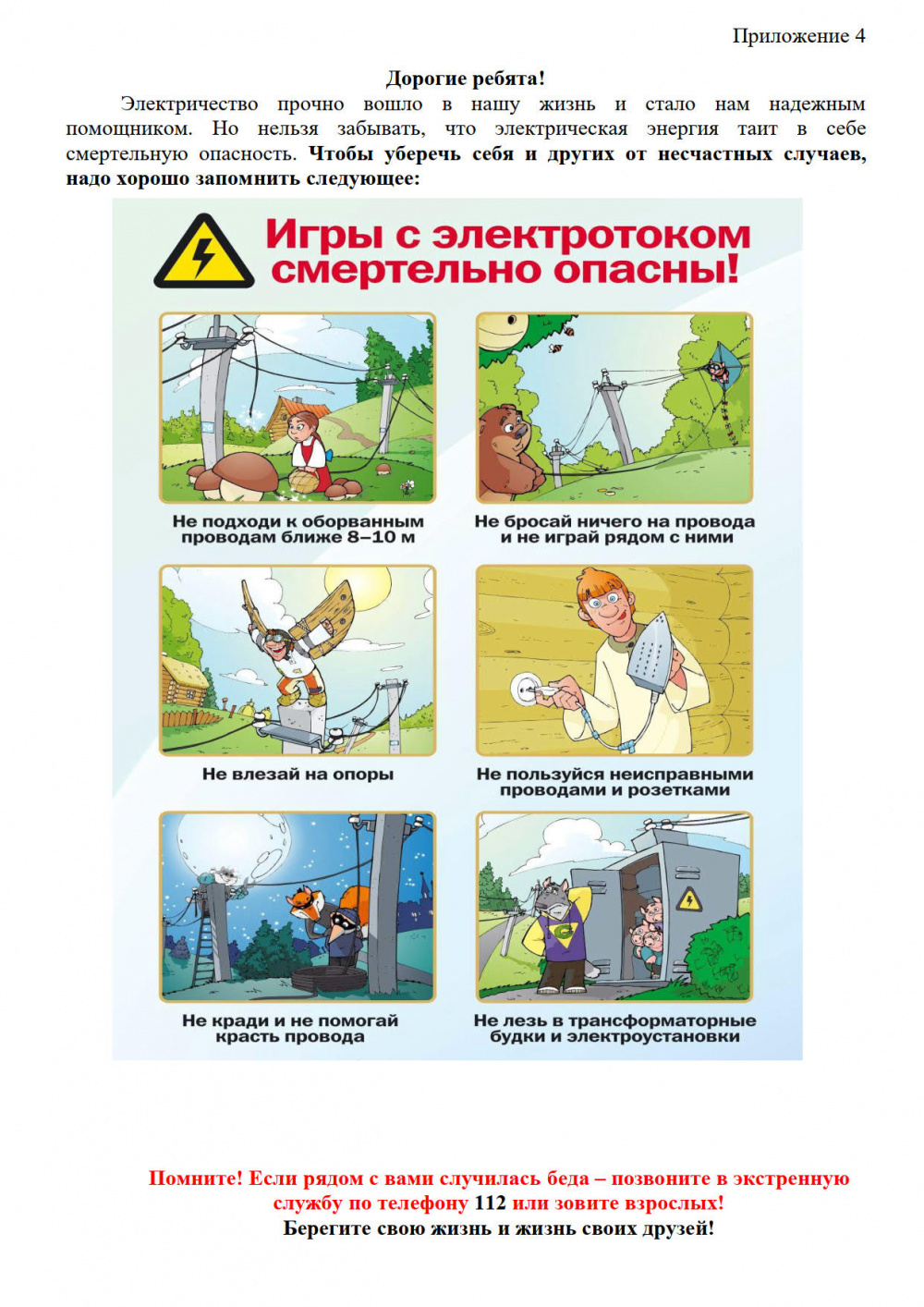 Приложение 4

Дорогие ребята!

Электричество прочно вошло в нашу жизнь и стало нам надежным помощником. Но нельзя забывать, что электрическая энергия таит в себе смертельную опасность. Чтобы уберечь себя и других от несчастных случаев, надо хорошо запомнить следующее:

Игры с электротоком смертельно опасны!

Не подходи к оборванным проводам ближе 8–10 м

Не бросай ничего на провода и не играй рядом с ними

Не влезай на опоры

Не пользуйся неисправными проводами и розетками

Не кради и не помогай красть провода

Не лезь в трансформаторные будки и электроустановки

Помните! Если рядом с вами случилась беда – позвоните в экстренную службу по телефону 112 или зовите взрослых!

Берегите свою жизнь и жизнь своих друзей!